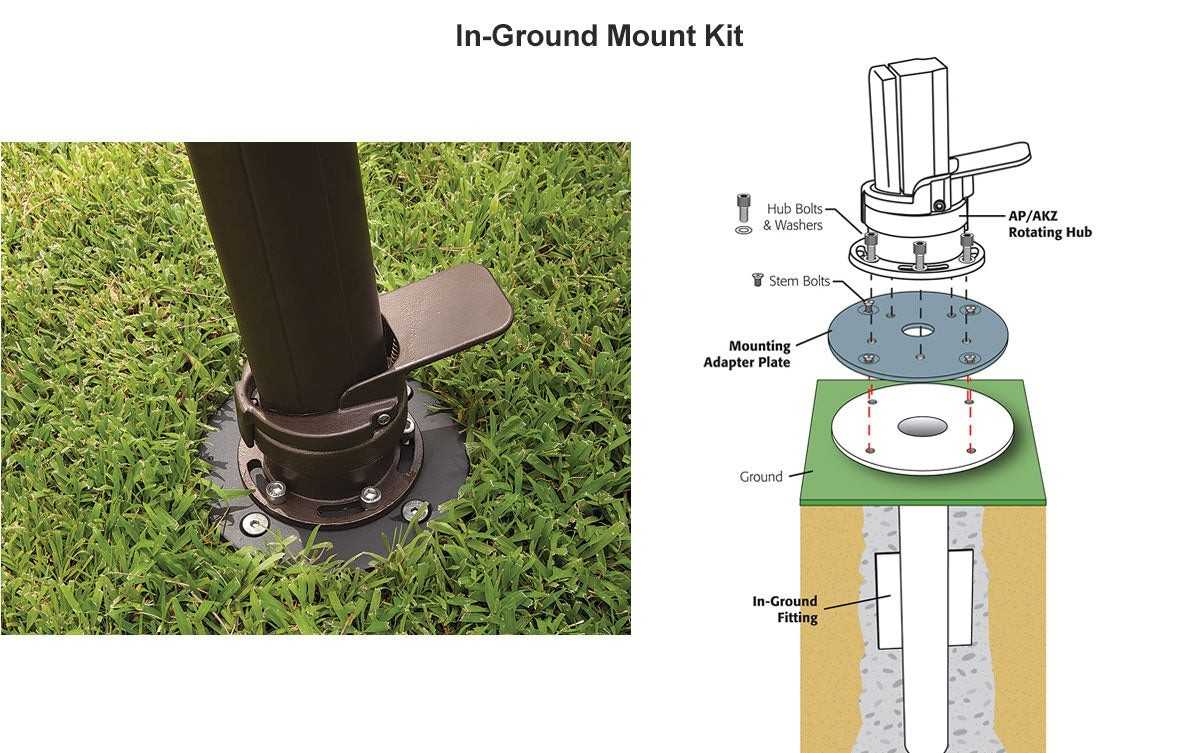 In-Ground Mount Kit

Hub Bolts & Washers

AP/AKZ Rotating Hub

Stem Bolts

Mounting Adapter Plate

Ground

In-Ground Fitting